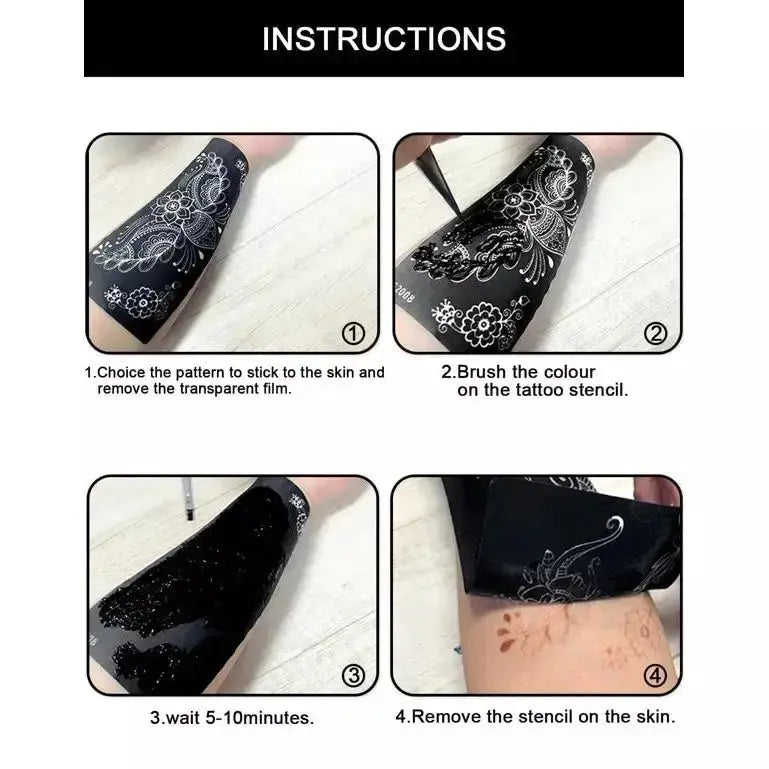 INSTRUCTIONS

①

1.Choice the pattern to stick to the skin and remove the transparent film.

2008

②

2.Brush the colour on the tattoo stencil.

③

3.wait 5-10minutes.

④

4.Remove the stencil on the skin.